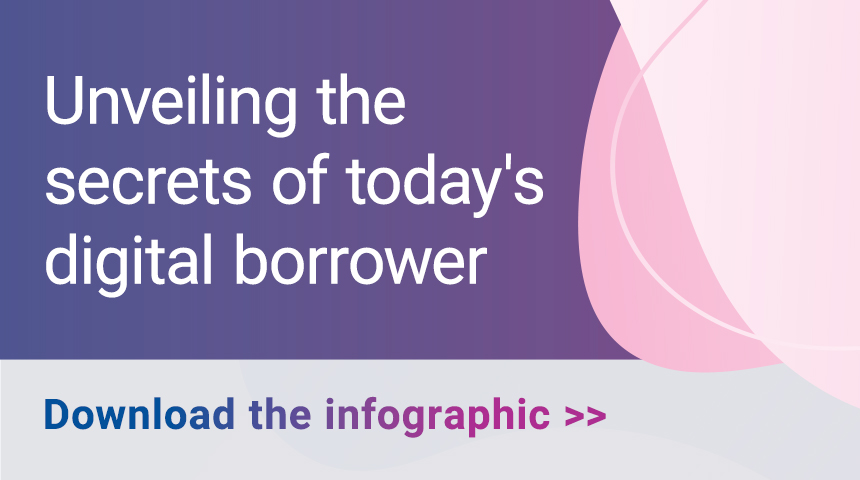 Unveiling the secrets of today's digital borrower

Download the infographic >>